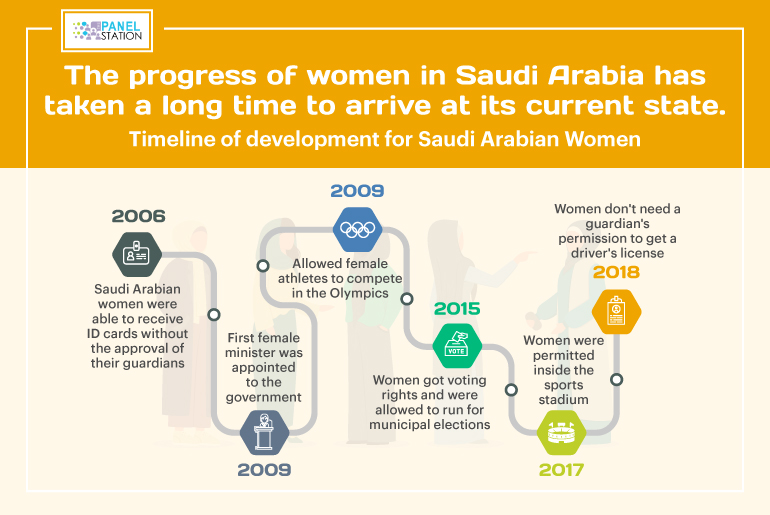 PANEL STATION

The progress of women in Saudi Arabia has taken a long time to arrive at its current state.

Timeline of development for Saudi Arabian Women

2006

Saudi Arabian women were able to receive ID cards without the approval of their guardians

First female minister was appointed to the government

2009

2009

Allowed female athletes to compete in the Olympics

2015

VOTE

Women got voting rights and were allowed to run for municipal elections

Women were permitted inside the sports stadium

2017

Women don't need a guardian's permission to get a driver's license

2018