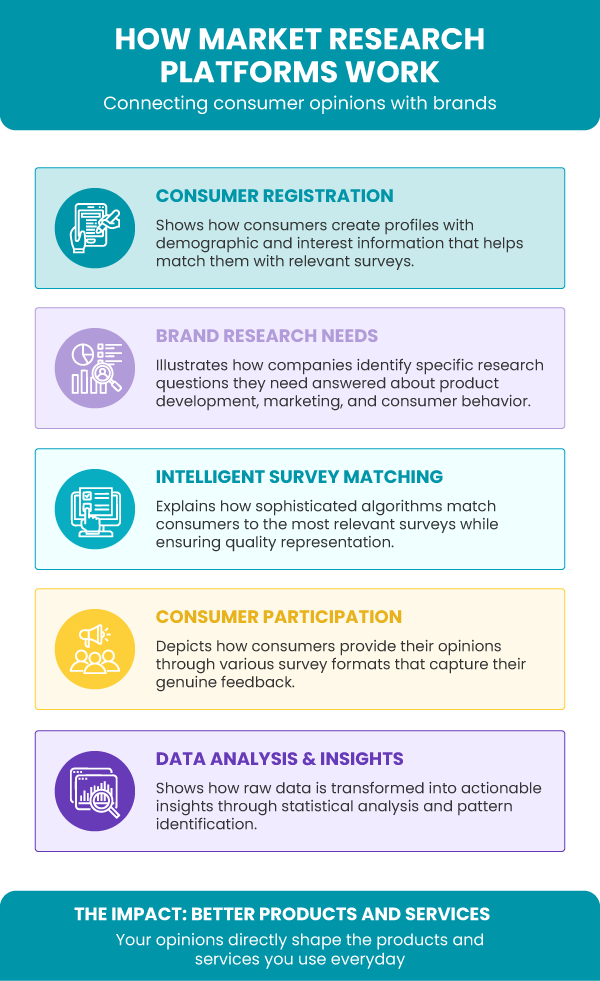 HOW MARKET RESEARCH PLATFORMS WORK

Connecting consumer opinions with brands

CONSUMER REGISTRATION

Shows how consumers create profiles with demographic and interest information that helps match them with relevant surveys.

BRAND RESEARCH NEEDS

Illustrates how companies identify specific research questions they need answered about product development, marketing, and consumer behavior.

INTELLIGENT SURVEY MATCHING

Explains how sophisticated algorithms match consumers to the most relevant surveys while ensuring quality representation.

CONSUMER PARTICIPATION

Depicts how consumers provide their opinions through various survey formats that capture their genuine feedback.

DATA ANALYSIS & INSIGHTS

Shows how raw data is transformed into actionable insights through statistical analysis and pattern identification.

THE IMPACT: BETTER PRODUCTS AND SERVICES

Your opinions directly shape the products and services you use everyday