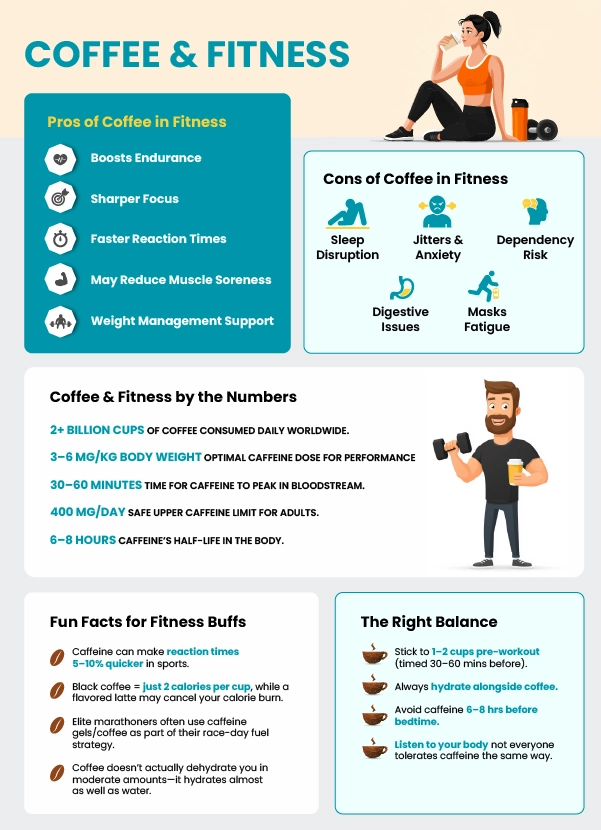 COFFEE & FITNESS

Pros of Coffee in Fitness

Boosts Endurance

Sharper Focus

Faster Reaction Times

May Reduce Muscle Soreness

Weight Management Support

Cons of Coffee in Fitness

Sleep Disruption

Jitters & Anxiety

Dependency Risk

Digestive Issues

Masks Fatigue

Coffee & Fitness by the Numbers

2+ BILLION CUPS OF COFFEE CONSUMED DAILY WORLDWIDE.

3–6 MG/KG BODY WEIGHT OPTIMAL CAFFEINE DOSE FOR PERFORMANCE

30–60 MINUTES TIME FOR CAFFEINE TO PEAK IN BLOODSTREAM.

400 MG/DAY SAFE UPPER CAFFEINE LIMIT FOR ADULTS.

6–8 HOURS CAFFEINE'S HALF-LIFE IN THE BODY.

Fun Facts for Fitness Buffs

Caffeine can make reaction times 5–10% quicker in sports.

Black coffee = just 2 calories per cup, while a flavored latte may cancel your calorie burn.

Elite marathoners often use caffeine gels/coffee as part of their race-day fuel strategy.

Coffee doesn't actually dehydrate you in moderate amounts—it hydrates almost as well as water.

The Right Balance

Stick to 1–2 cups pre-workout (timed 30–60 mins before).

Always hydrate alongside coffee.

Avoid caffeine 6–8 hrs before bedtime.

Listen to your body not everyone tolerates caffeine the same way.