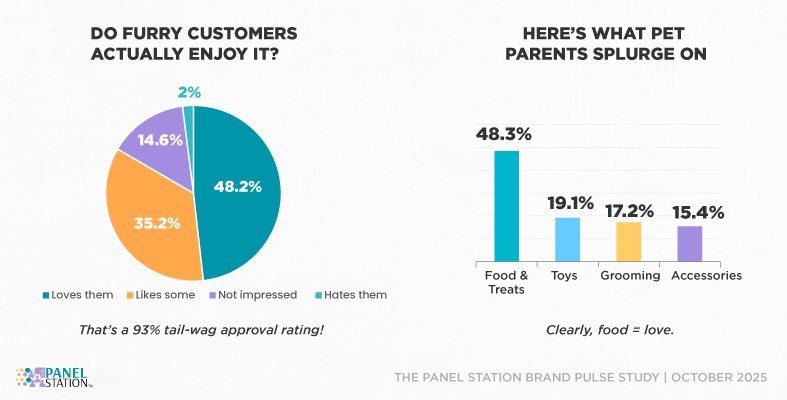 DO FURRY CUSTOMERS ACTUALLY ENJOY IT?

2%
14.6%
48.2%
35.2%

Loves them
Likes some
Not impressed
Hates them

That's a 93% tail-wag approval rating!

HERE'S WHAT PET PARENTS SPLURGE ON

48.3%
19.1%
17.2%
15.4%

Food & Treats
Toys
Grooming
Accessories

Clearly, food = love.

PANEL STATION

THE PANEL STATION BRAND PULSE STUDY | OCTOBER 2025