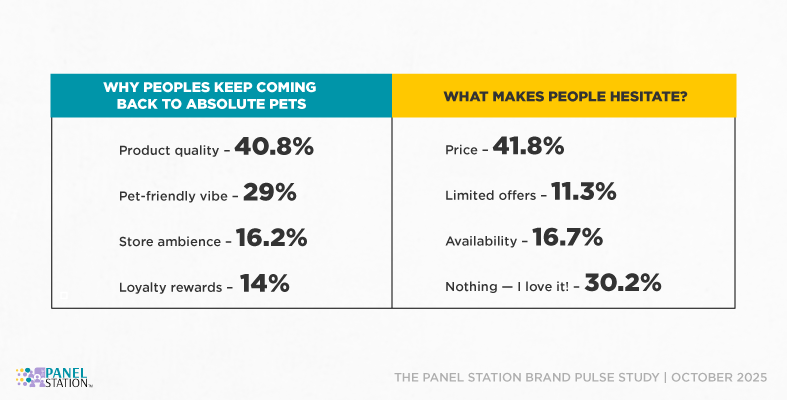 | WHY PEOPLES KEEP COMING BACK TO ABSOLUTE PETS | WHAT MAKES PEOPLE HESITATE? |
|---|---|
| Product quality – 40.8% | Price – 41.8% |
| Pet-friendly vibe – 29% | Limited offers – 11.3% |
| Store ambience – 16.2% | Availability – 16.7% |
| Loyalty rewards – 14% | Nothing — I love it! – 30.2% |

PANEL STATION

THE PANEL STATION BRAND PULSE STUDY | OCTOBER 2025