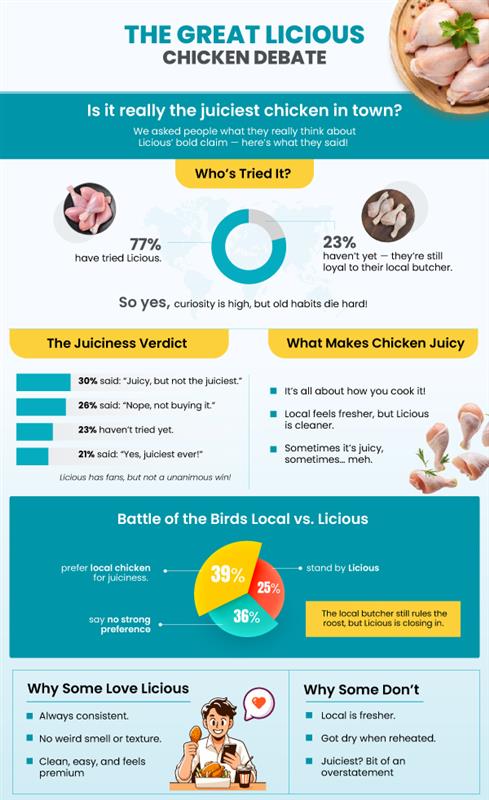 THE GREAT LICIOUS
CHICKEN DEBATE

Is it really the juiciest chicken in town?

We asked people what they really think about Licious' bold claim — here's what they said!

Who's Tried It?

77%
have tried Licious.

23%
haven't yet — they're still loyal to their local butcher.

So yes, curiosity is high, but old habits die hard!

The Juiciness Verdict

30% said: "Juicy, but not the juiciest."

26% said: "Nope, not buying it."

23% haven't tried yet.

21% said: "Yes, juiciest ever!"

Licious has fans, but not a unanimous win!

What Makes Chicken Juicy

It's all about how you cook it!

Local feels fresher, but Licious is cleaner.

Sometimes it's juicy, sometimes... meh.

Battle of the Birds Local vs. Licious

prefer local chicken for juiciness.

39%

25%

36%

stand by Licious

say no strong preference

The local butcher still rules the roost, but Licious is closing in.

Why Some Love Licious

Always consistent.

No weird smell or texture.

Clean, easy, and feels premium

Why Some Don't

Local is fresher.

Got dry when reheated.

Juiciest? Bit of an overstatement